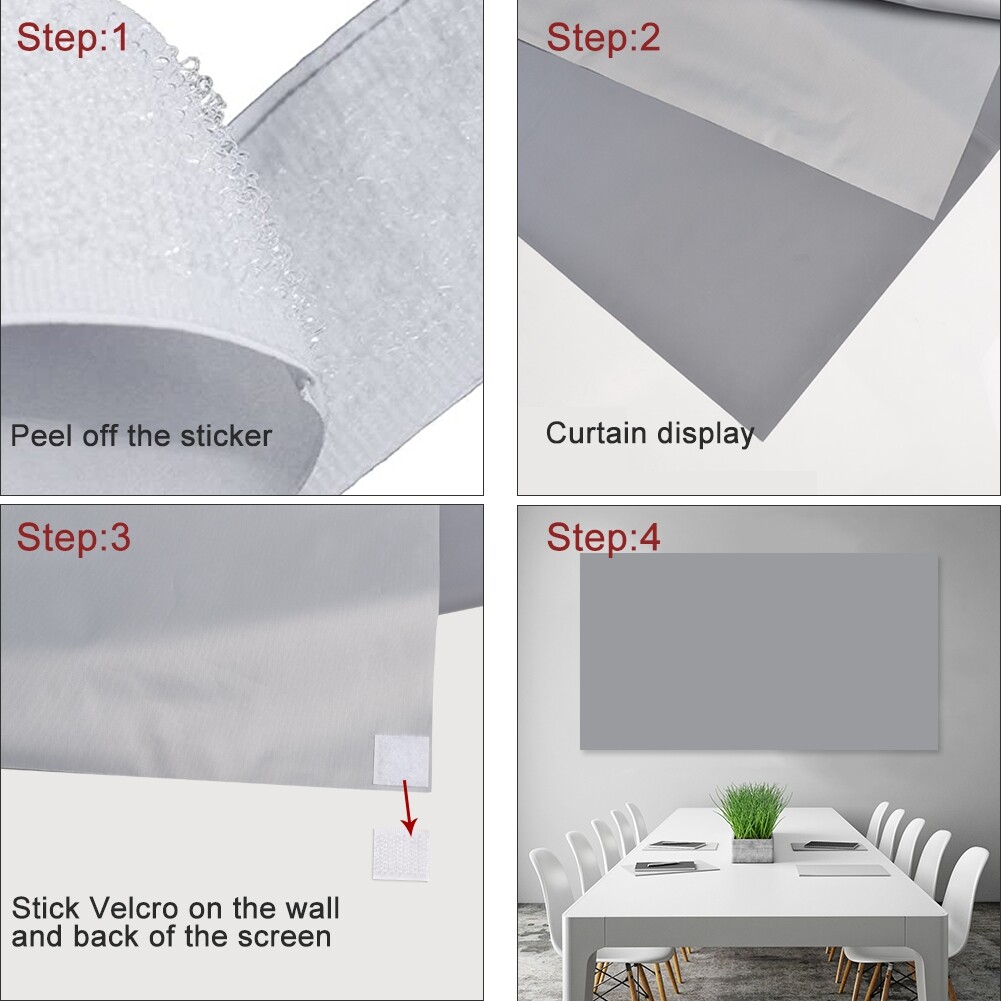 Step:1

Peel off the sticker

Step:2

Curtain display

Step:3

Stick Velcro on the wall and back of the screen

Step:4