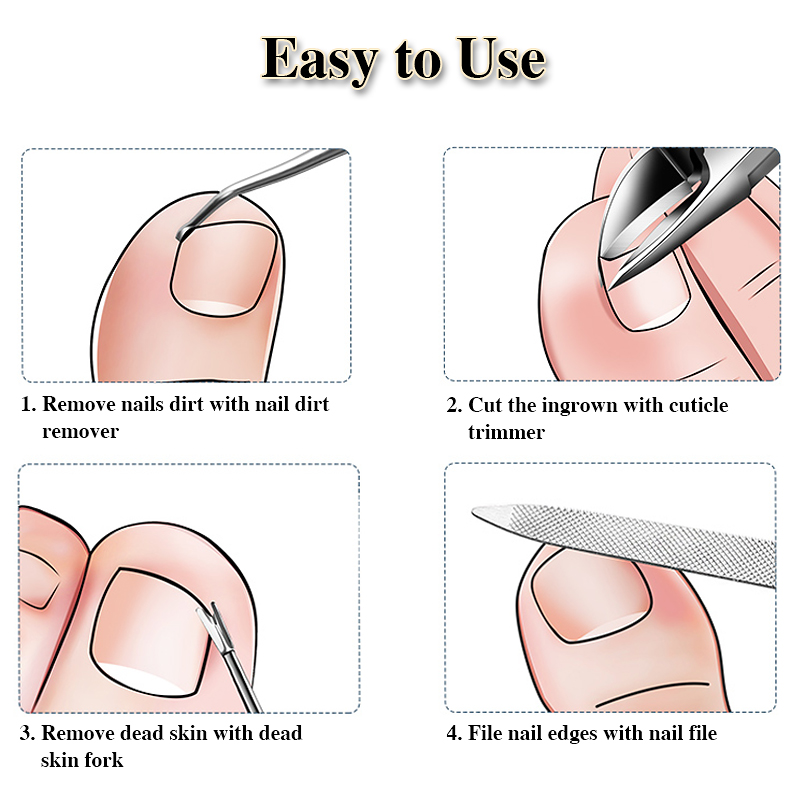 Easy to Use

1. Remove nails dirt with nail dirt remover

2. Cut the ingrown with cuticle trimmer

3. Remove dead skin with dead skin fork

4. File nail edges with nail file