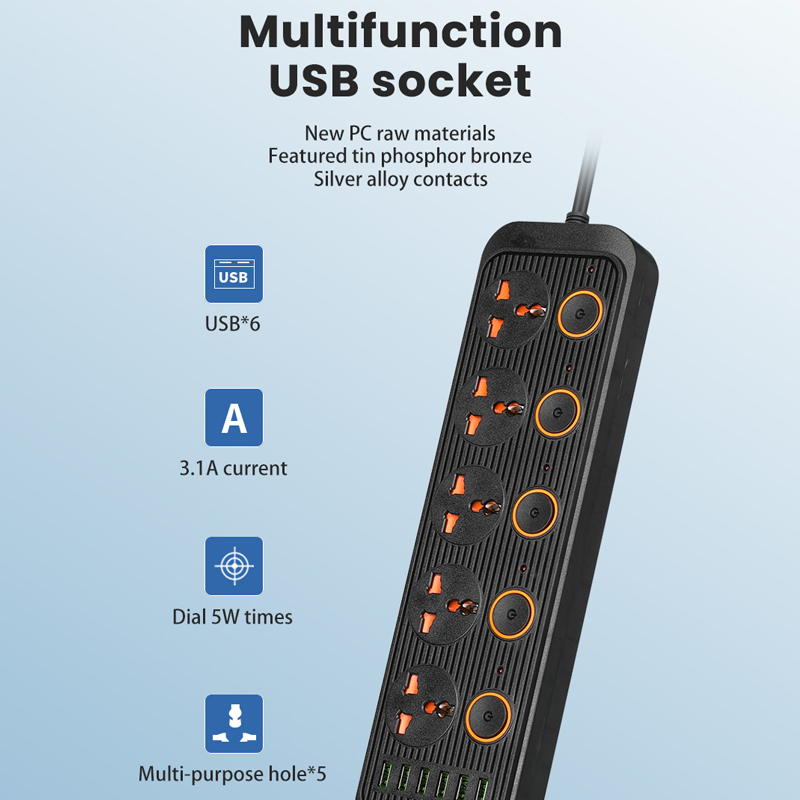 Multifunction USB socket

New PC raw materials
Featured tin phosphor bronze
Silver alloy contacts

USB

USB*6

A

3.1A current

Dial 5W times

Multi-purpose hole*5